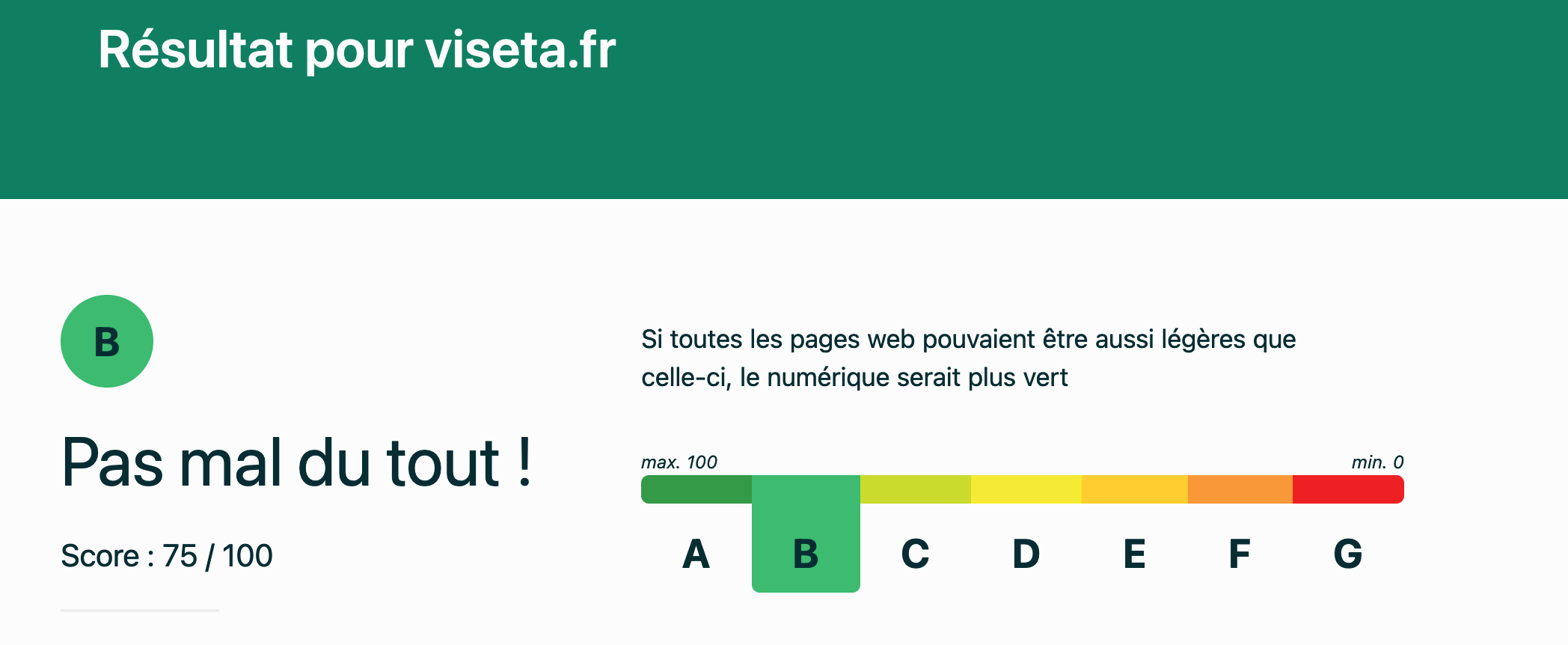 Résultat pour viseta.fr

B

Pas mal du tout !

Score : 75 / 100

Si toutes les pages web pouvaient être aussi légères que celle-ci, le numérique serait plus vert

max. 100

min. 0

A B C D E F G